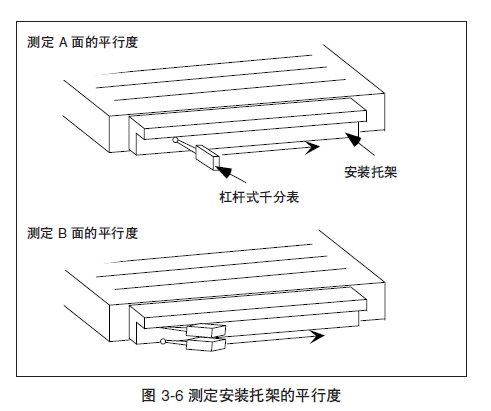 测定 A 面的平行度

安装托架

杠杆式千分表

测定 B 面的平行度

图 3-6 测定安装托架的平行度