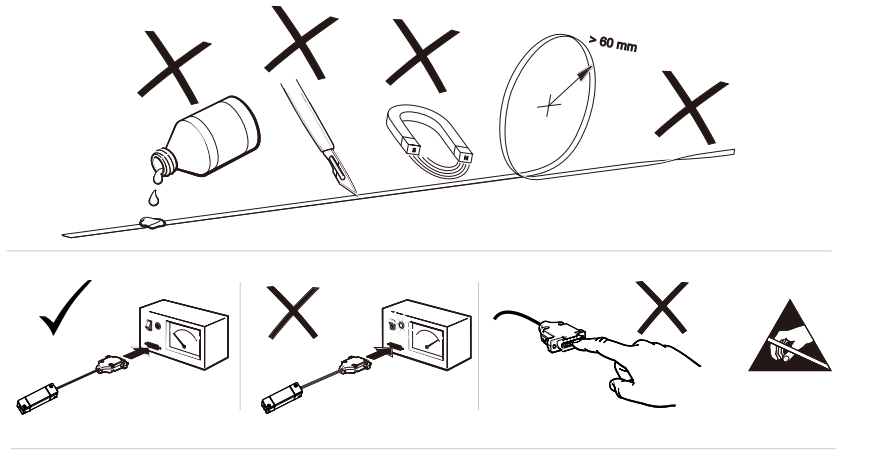 > 60 mm