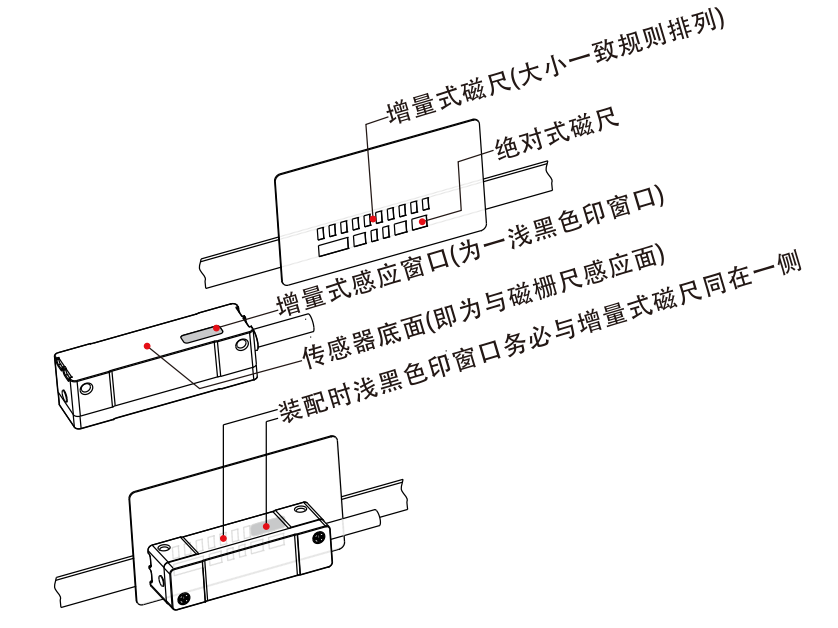 增量式磁尺(大小一致规则排列)

绝对式磁尺

增量式感应窗口(为一浅黑色印窗口)

传感器底面(即为与磁栅尺感应面)

装配时浅黑色印窗口务必与增量式磁尺同在一侧