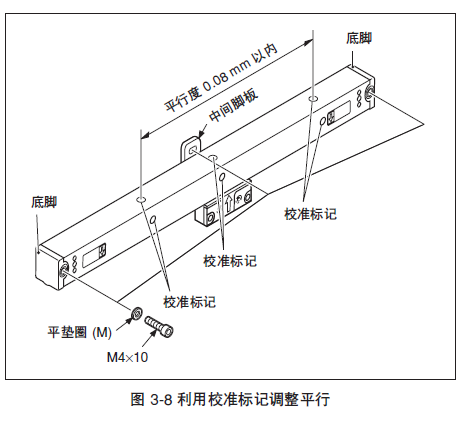 底脚

平行度 0.08 mm 以内

中间脚板

底脚

校准标记

校准标记

校准标记

平垫圈 (M)

M4×10

图 3-8 利用校准标记调整平行