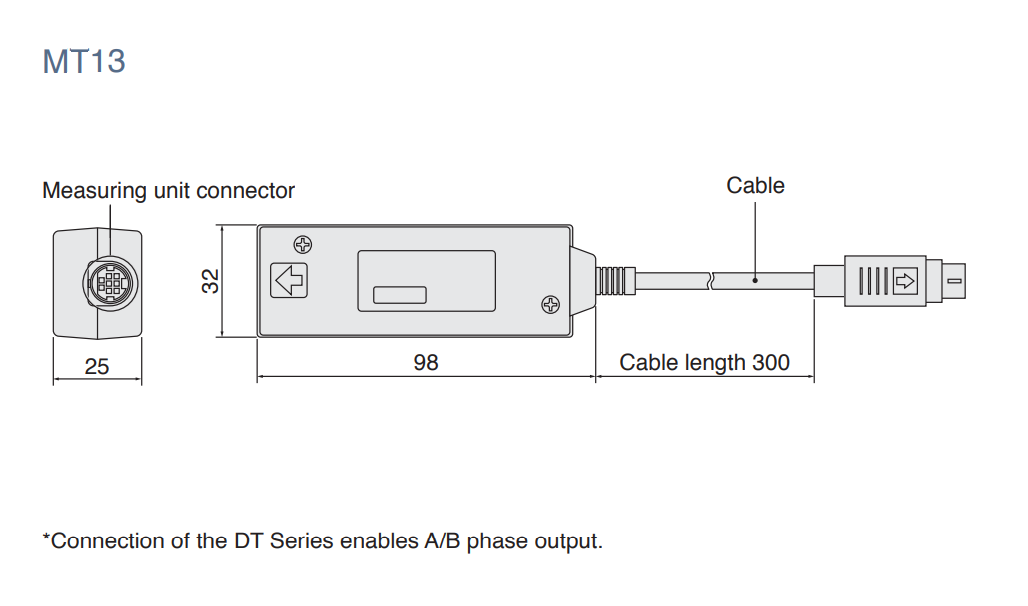 MT13

Measuring unit connector

Cable

32

25

98

Cable length 300

*Connection of the DT Series enables A/B phase output.