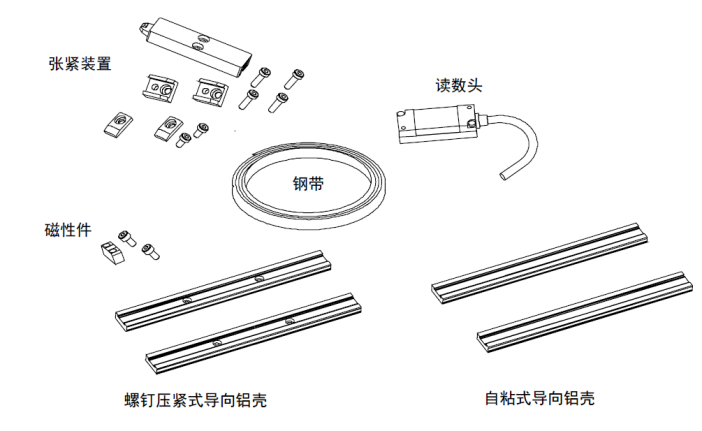 张紧装置

读数头

钢带

磁性件

螺钉压紧式导向铝壳

自粘式导向铝壳